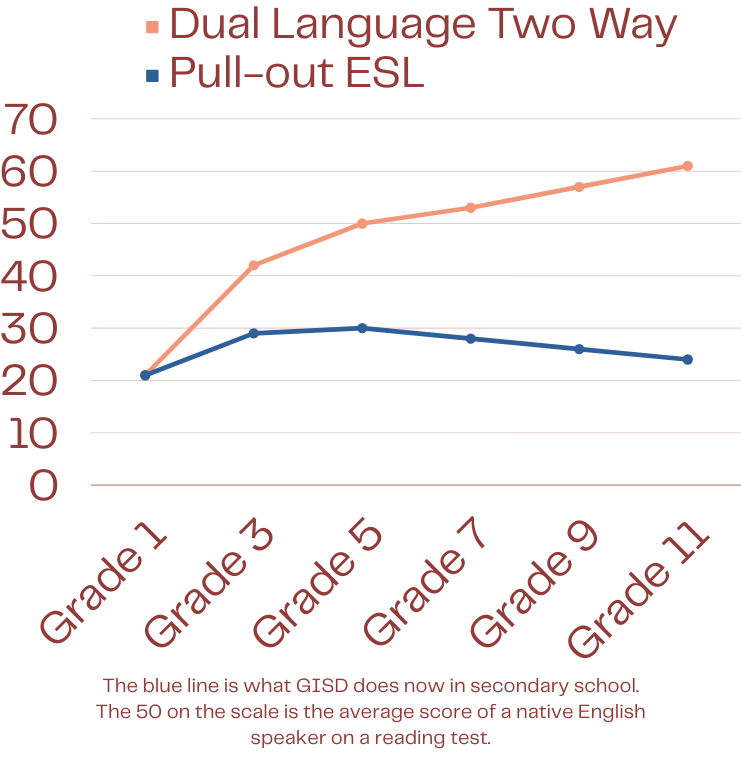 Dual Language Two Way
Pull-out ESL

70
60
50
40
30
20
10
0

Grade 1
Grade 3
Grade 5
Grade 7
Grade 9
Grade 11

The blue line is what GISD does now in secondary school. The 50 on the scale is the average score of a native English speaker on a reading test.